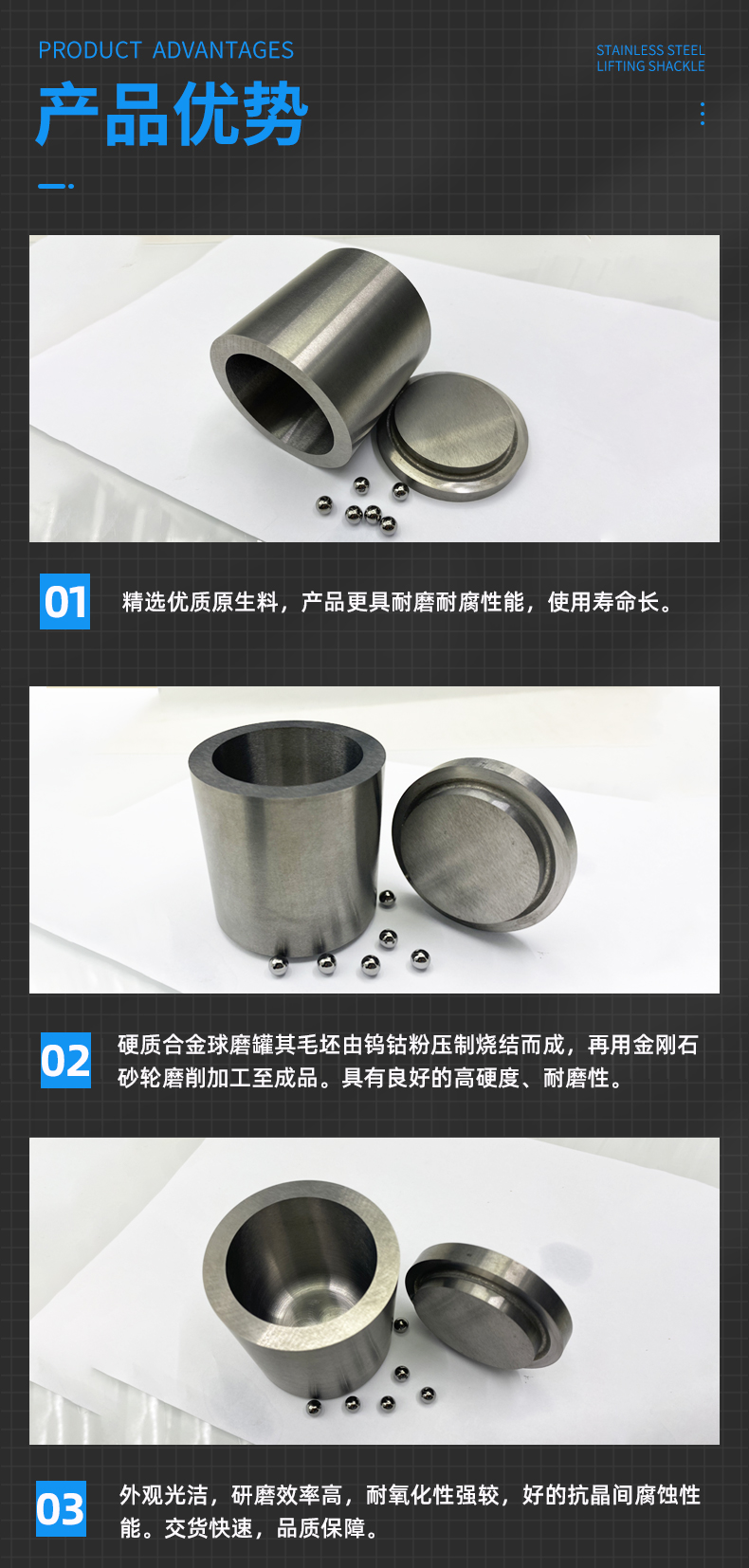 PRODUCT ADVANTAGES

产品优势

STAINLESS STEEL
LIFTING SHACKLE

01

精选优质原生料，产品更具耐磨耐腐性能，使用寿命长。

02

硬质合金球磨罐其毛坯由钨钴粉压制烧结而成，再用金刚石砂轮磨削加工至成品。具有良好的高硬度、耐磨性。

03

外观光洁，研磨效率高，耐氧化性强较，好的抗晶间腐蚀性能。交货快速，品质保障。